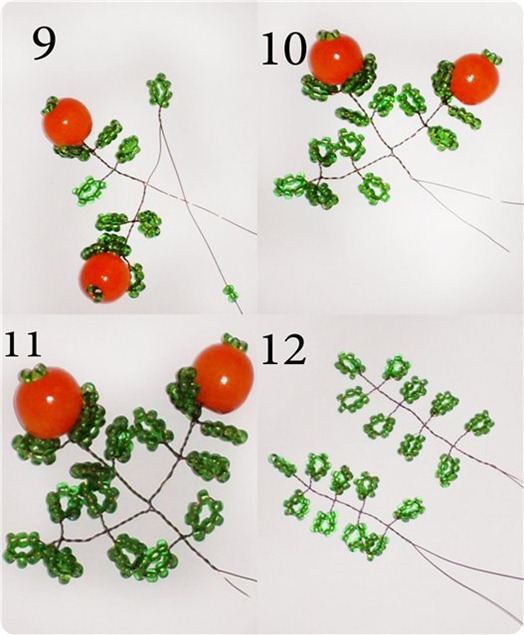 9

10

11

12