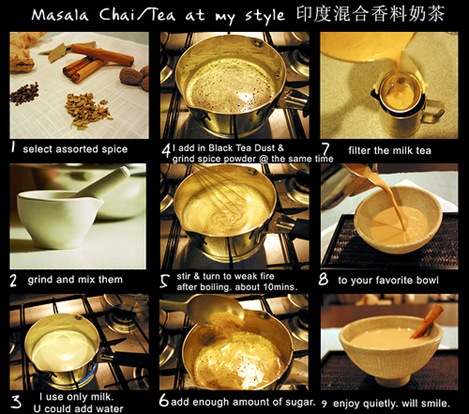 Masala Chai/Tea at my style 印度混合香料奶茶

1 select assorted spice

2 grind and mix them

3 I use only milk. U could add water

4 I add in Black Tea Dust & grind spice powder @ the same time

5 stir & turn to weak fire after boiling. about 10mins.

6 add enough amount of sugar.

7 filter the milk tea

8 to your favorite bowl

9 enjoy quietly. will smile.